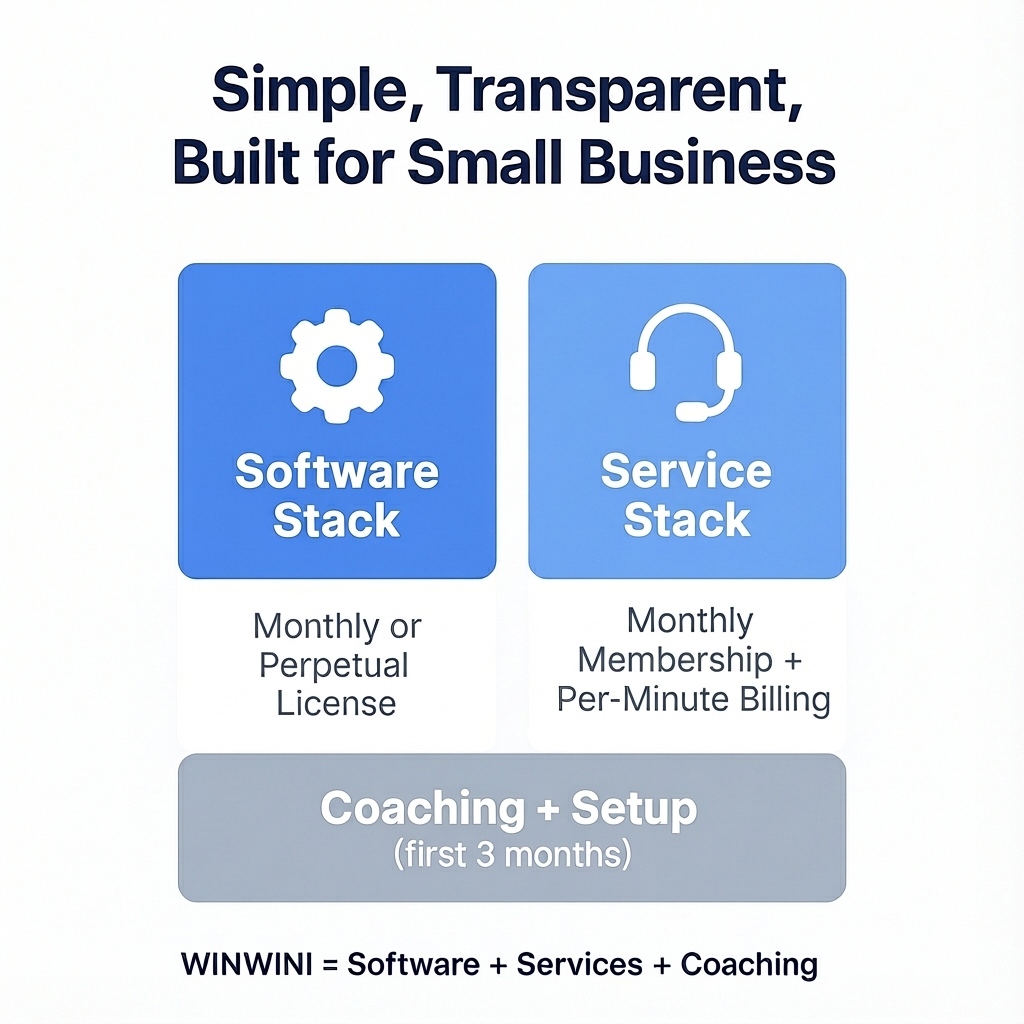 Simple, Transparent, Built for Small Business

Software Stack

Monthly or Perpetual License

Service Stack

Monthly Membership + Per-Minute Billing

Coaching + Setup
(first 3 months)

WINWINI = Software + Services + Coaching